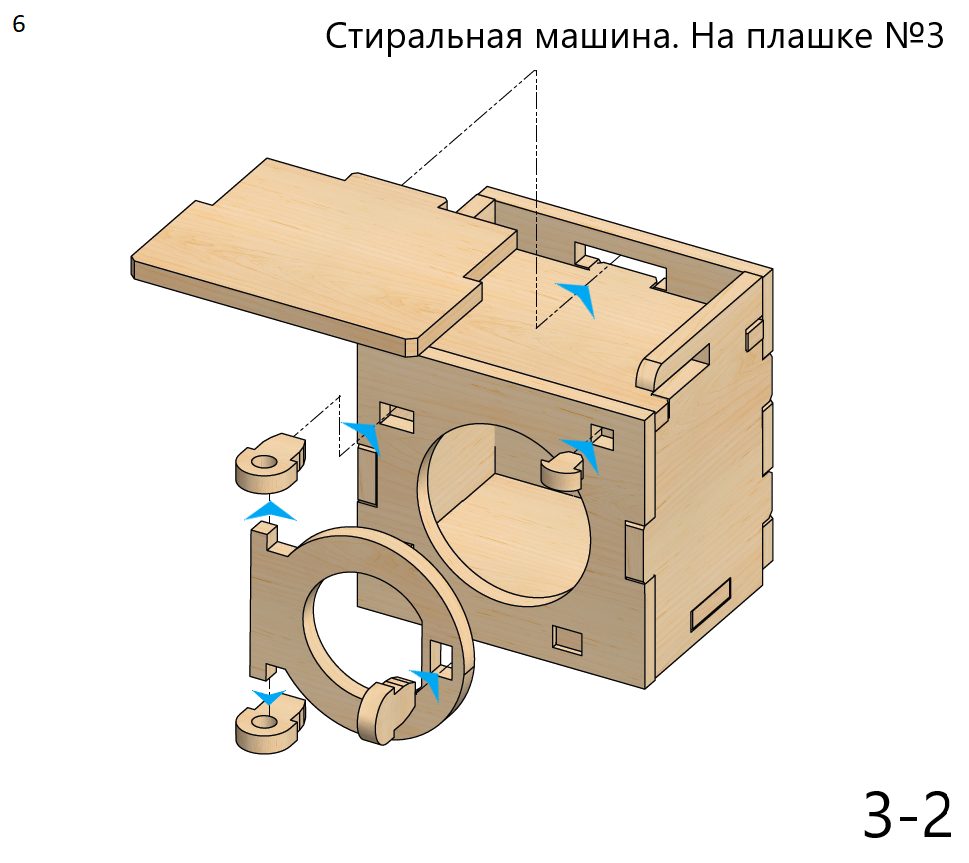 6

Стиральная машина. На плашке №3

3-2