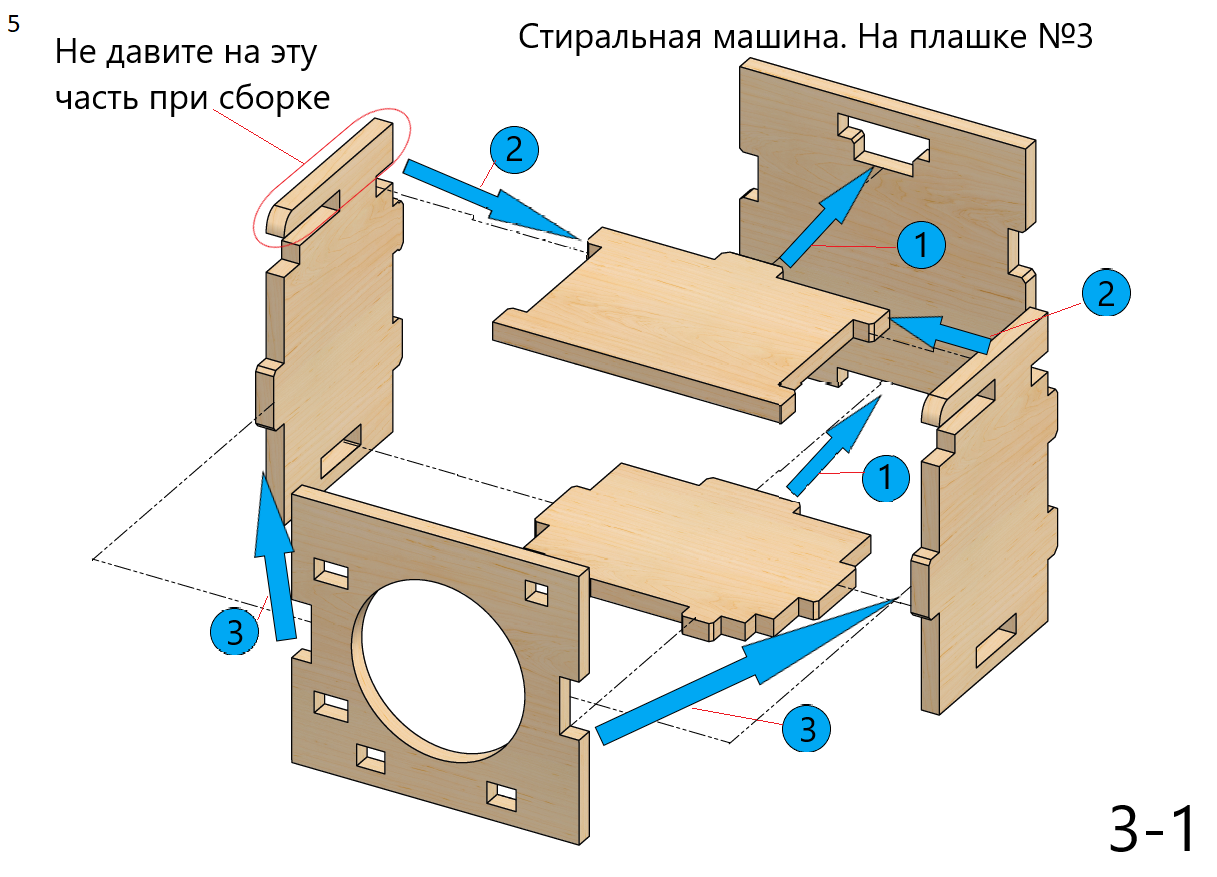 5

Не давите на эту часть при сборке

Стиральная машина. На плашке №3

2

1

2

1

3

3

3-1