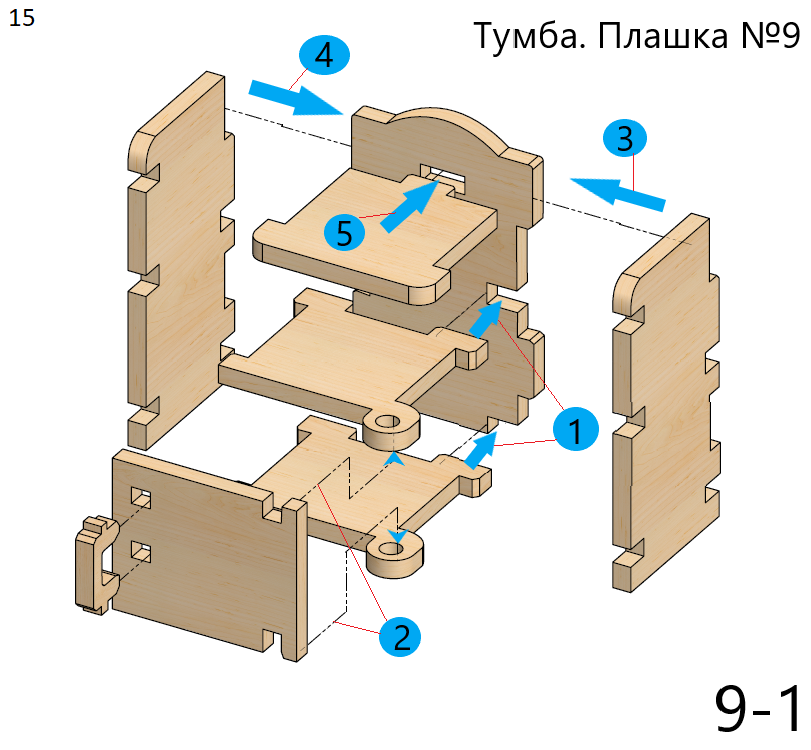 15

Тумба. Плашка №9

4

3

5

1

2

9-1