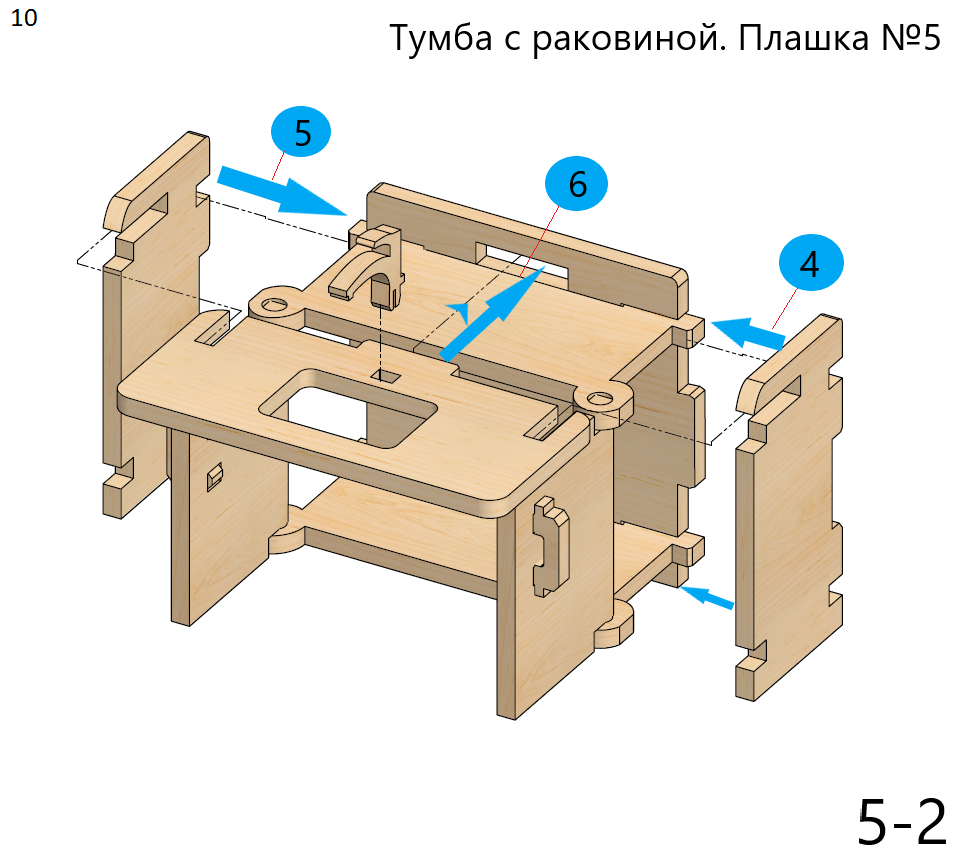 10

Тумба с раковиной. Плашка №5

5

6

4

5-2