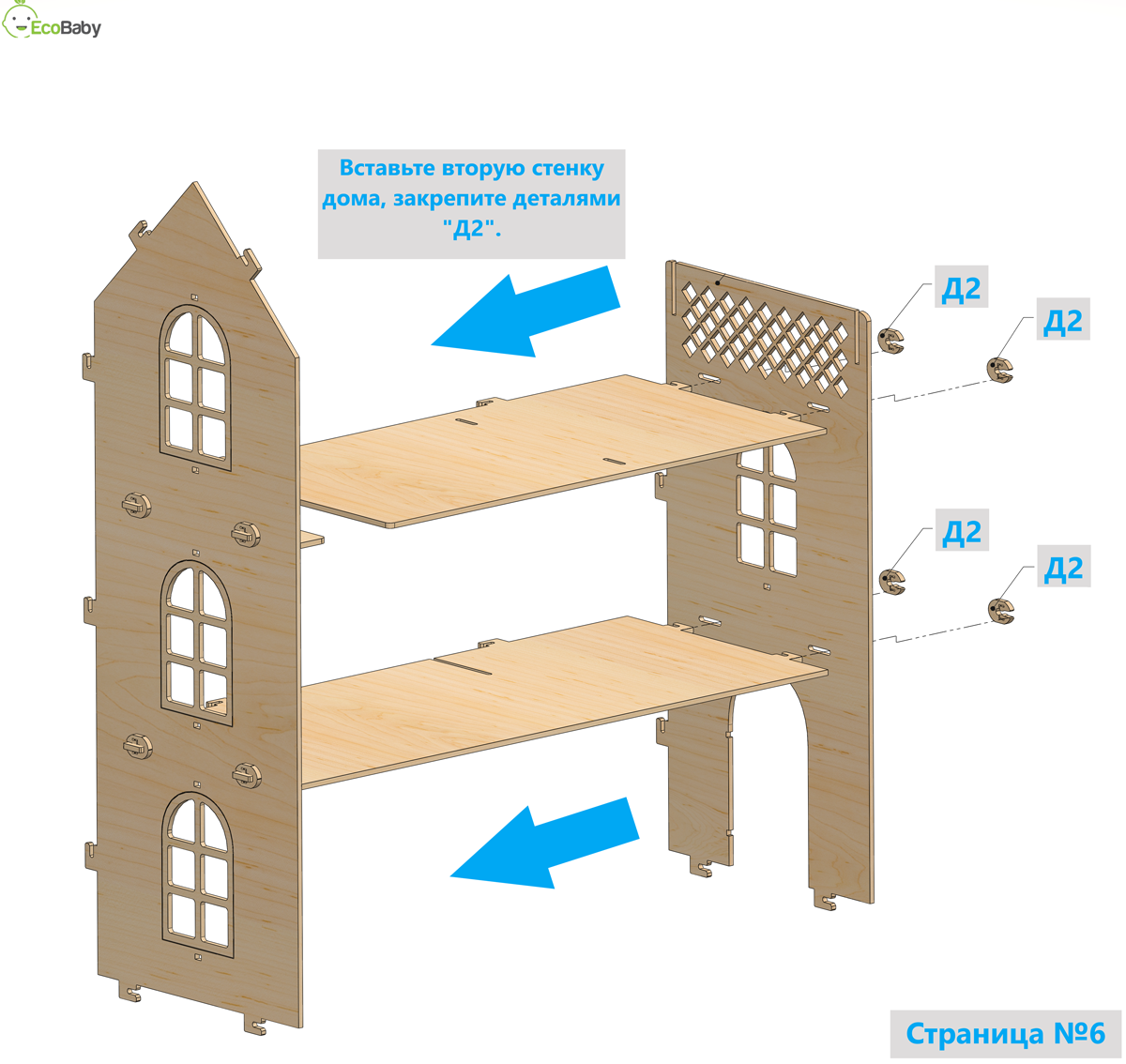 EcoBaby

Вставьте вторую стенку дома, закрепите деталями "Д2".

Д2
Д2
Д2
Д2

Страница №6