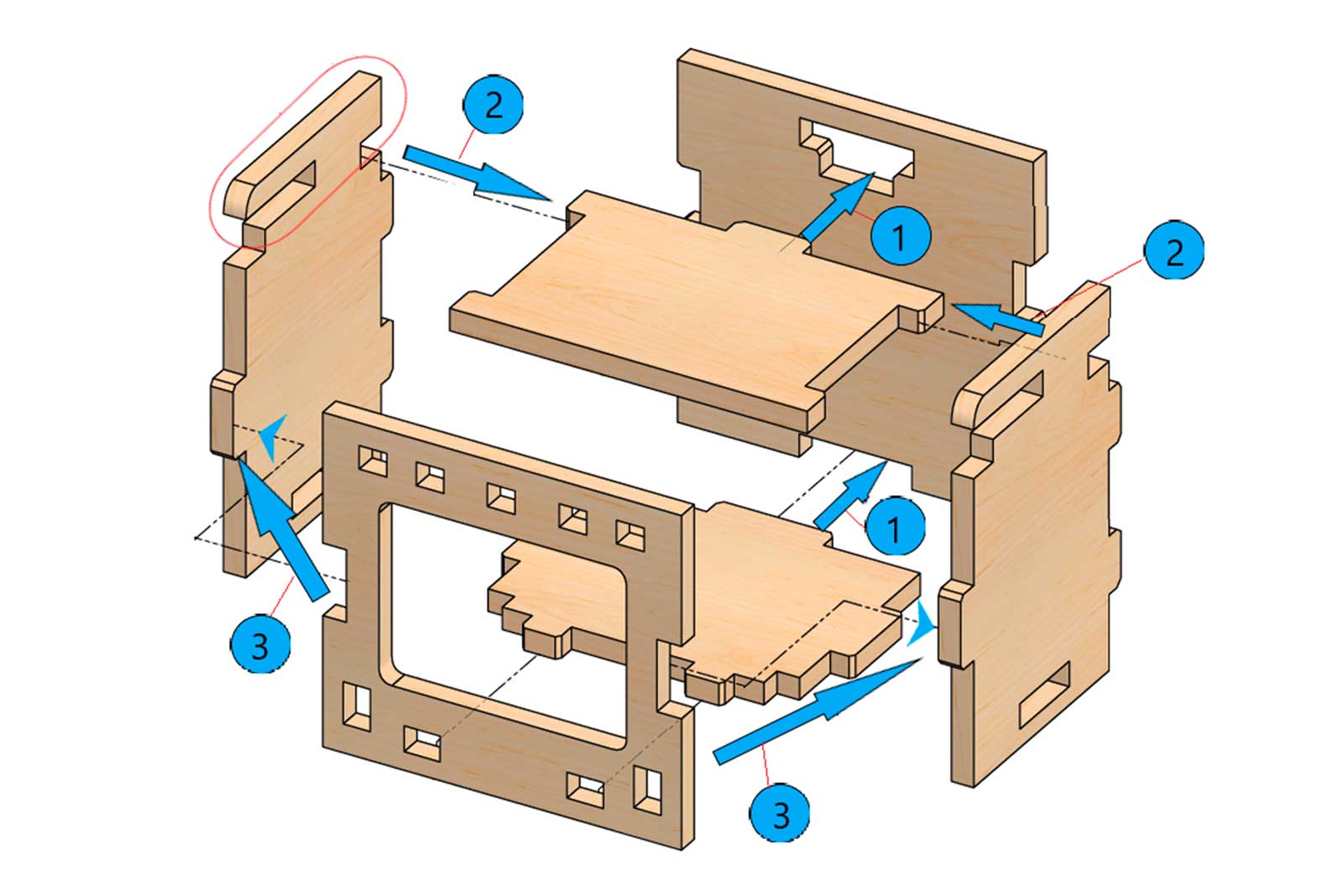 2
1
2
1
3
3